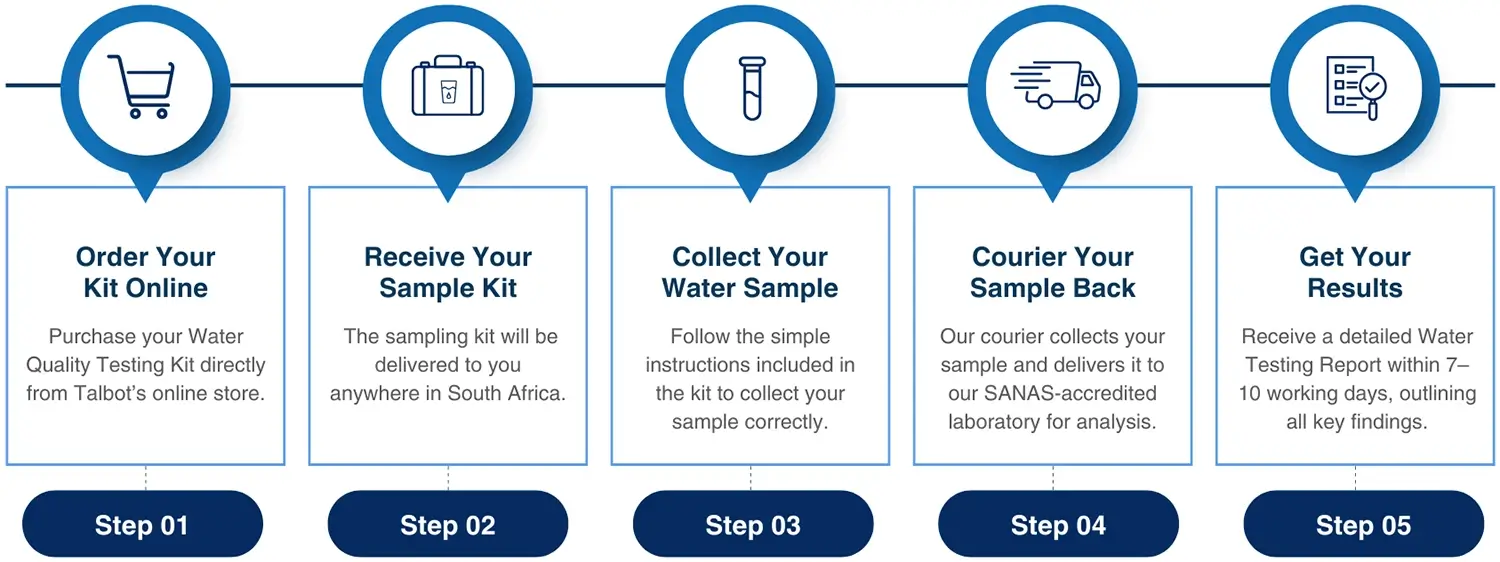 Order Your Kit Online

Purchase your Water Quality Testing Kit directly from Talbot's online store.

Step 01

Receive Your Sample Kit

The sampling kit will be delivered to you anywhere in South Africa.

Step 02

Collect Your Water Sample

Follow the simple instructions included in the kit to collect your sample correctly.

Step 03

Courier Your Sample Back

Our courier collects your sample and delivers it to our SANAS-accredited laboratory for analysis.

Step 04

Get Your Results

Receive a detailed Water Testing Report within 7–10 working days, outlining all key findings.

Step 05